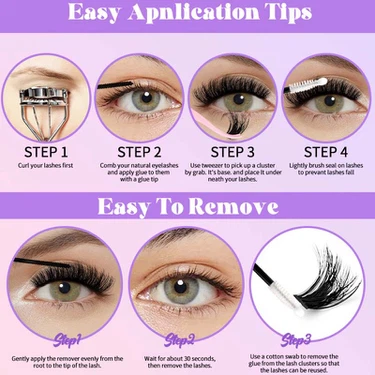 Easy Apnlication Tips

STEP 1
Curl your lashes first

STEP 2
Comb your natural eyelashes and apply glue to them with a glue tip

STEP 3
Use tweezer to pick up a cluster by grab. It's base. and place It under neath your lashes.

STEP 4
Lightly brush seal on lashes to prevant lashes fall

Easy To Remove

Step1
Gently apply the remover evenly from the root to the tip of the lash.

Step2
Wait for about 30 seconds, then remove the lashes.

Step3
Use a cotton swab to remove the glue from the lash clusters so that the lashes can be reused.